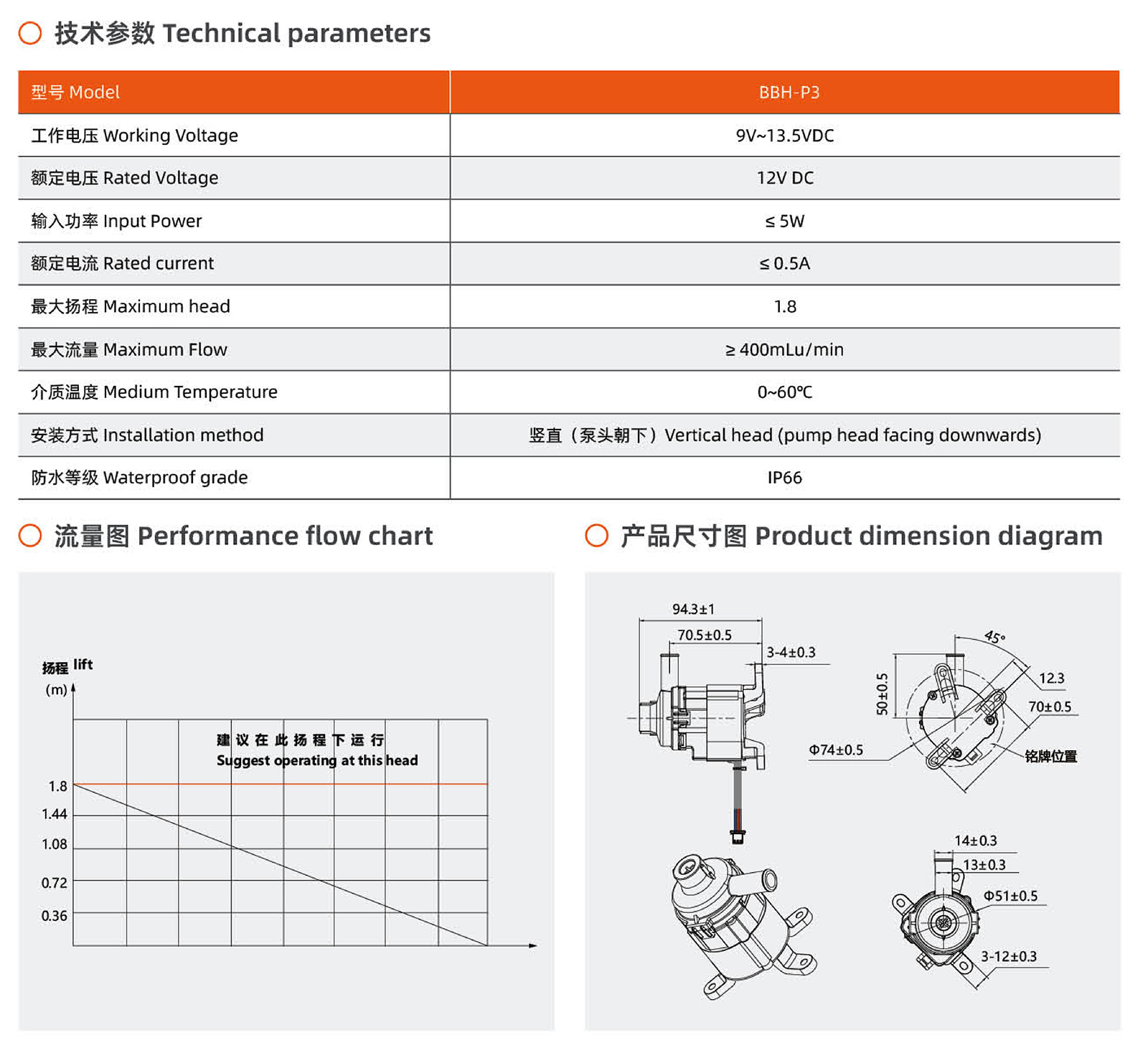 技术参数 Technical parameters

| 型号 Model | BBH-P3 |
|---|---|
| 工作电压 Working Voltage | 9V~13.5VDC |
| 额定电压 Rated Voltage | 12V DC |
| 输入功率 Input Power | ≤ 5W |
| 额定电流 Rated current | ≤ 0.5A |
| 最大扬程 Maximum head | 1.8 |
| 最大流量 Maximum Flow | ≥ 400mLu/min |
| 介质温度 Medium Temperature | 0~60℃ |
| 安装方式 Installation method | 竖直（泵头朝下）Vertical head (pump head facing downwards) |
| 防水等级 Waterproof grade | IP66 |

流量图 Performance flow chart

扬程 lift
(m)
建议在此扬程下运行
Suggest operating at this head
1.8
1.44
1.08
0.72
0.36

产品尺寸图 Product dimension diagram

94.3±1
70.5±0.5
3-4±0.3
45°
12.3
50±0.5
70±0.5
Φ74±0.5
铭牌位置
14±0.3
13±0.3
Φ51±0.5
3-12±0.3