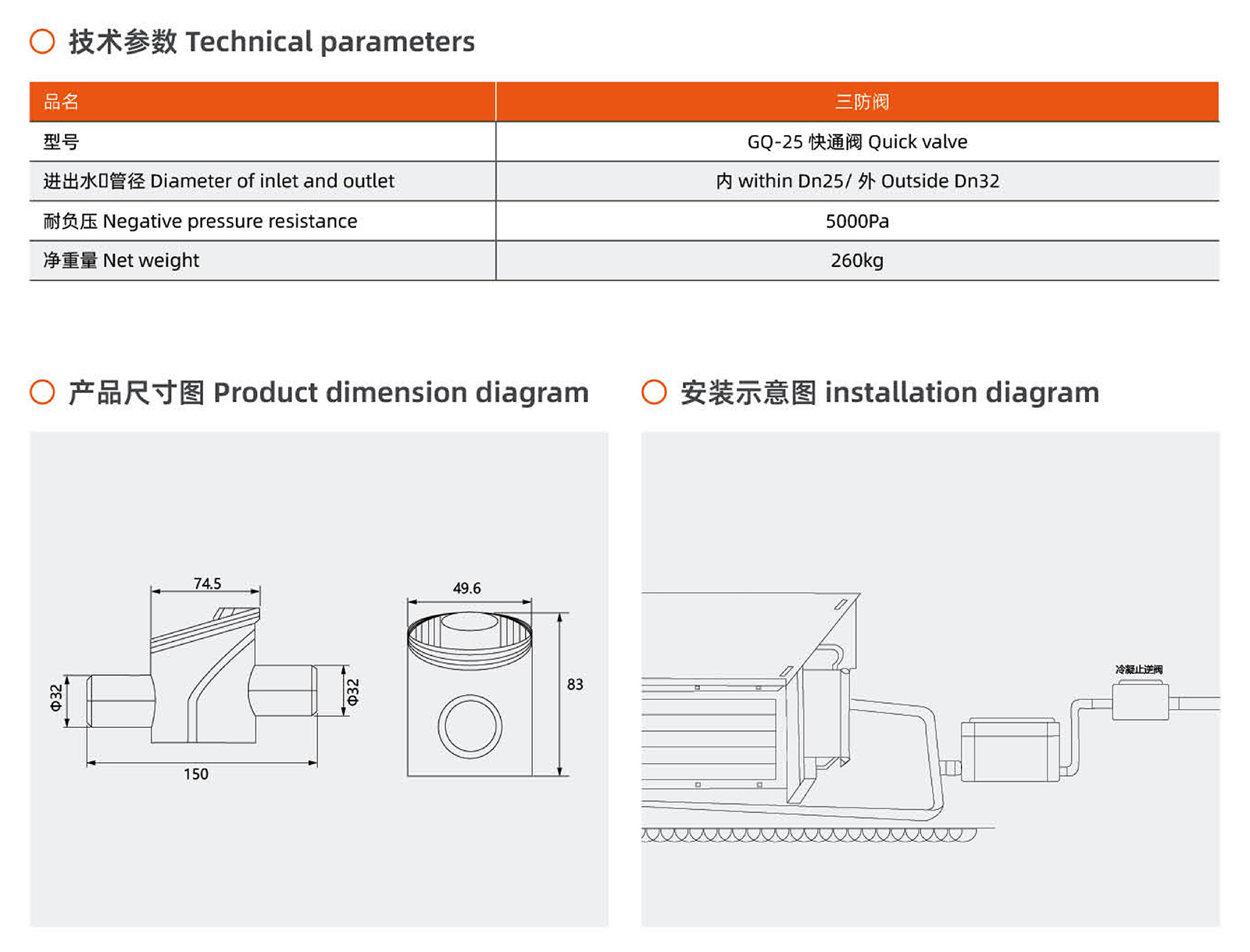 技术参数 Technical parameters

| 品名 | 三防阀 |
|---|---|
| 型号 | GQ-25 快通阀 Quick valve |
| 进出水口管径 Diameter of inlet and outlet | 内 within Dn25/ 外 Outside Dn32 |
| 耐负压 Negative pressure resistance | 5000Pa |
| 净重量 Net weight | 260kg |

产品尺寸图 Product dimension diagram

74.5
Φ32
Φ32
150
49.6
83

安装示意图 installation diagram

冷凝止逆阀